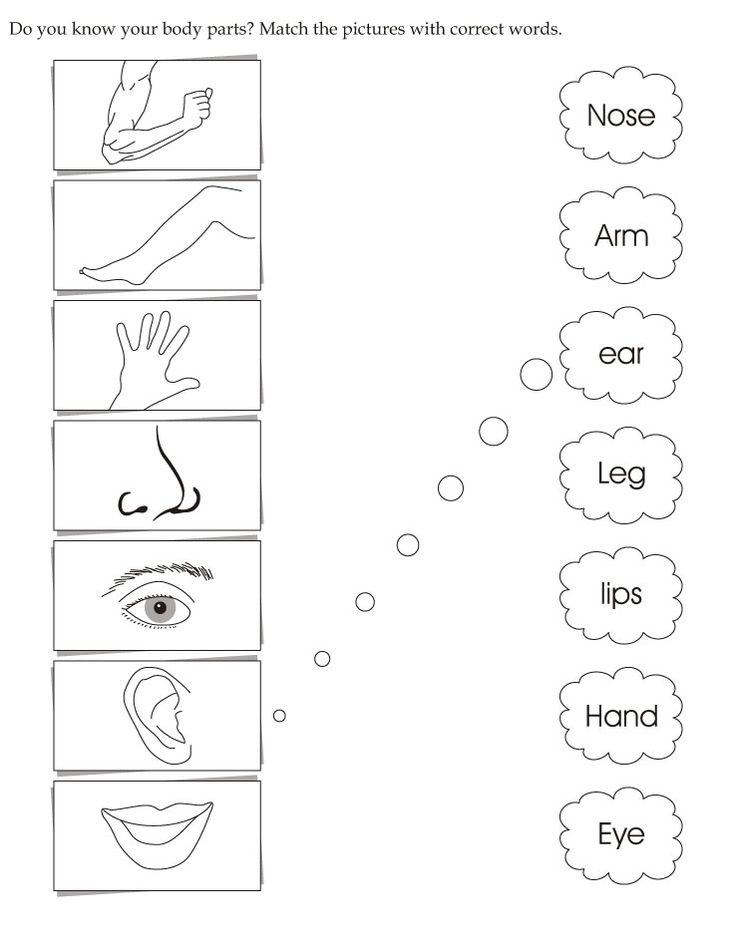 Do you know your body parts? Match the pictures with correct words.

Nose

Arm

ear

Leg

lips

Hand

Eye